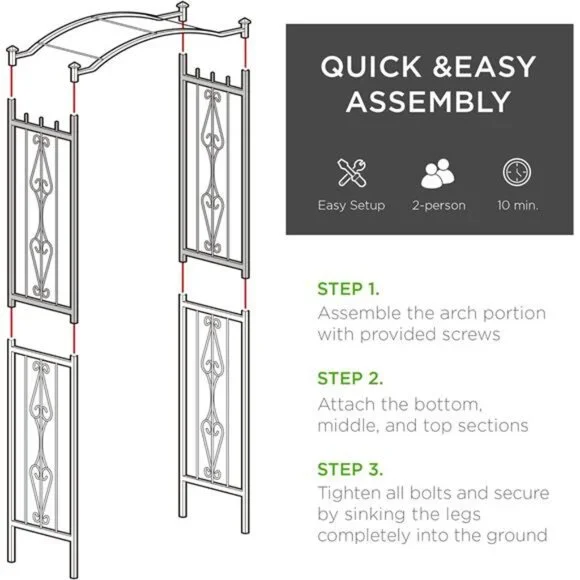 QUICK &EASY ASSEMBLY

Easy Setup

2-person

10 min.

STEP 1.

Assemble the arch portion with provided screws

STEP 2.

Attach the bottom, middle, and top sections

STEP 3.

Tighten all bolts and secure by sinking the legs completely into the ground